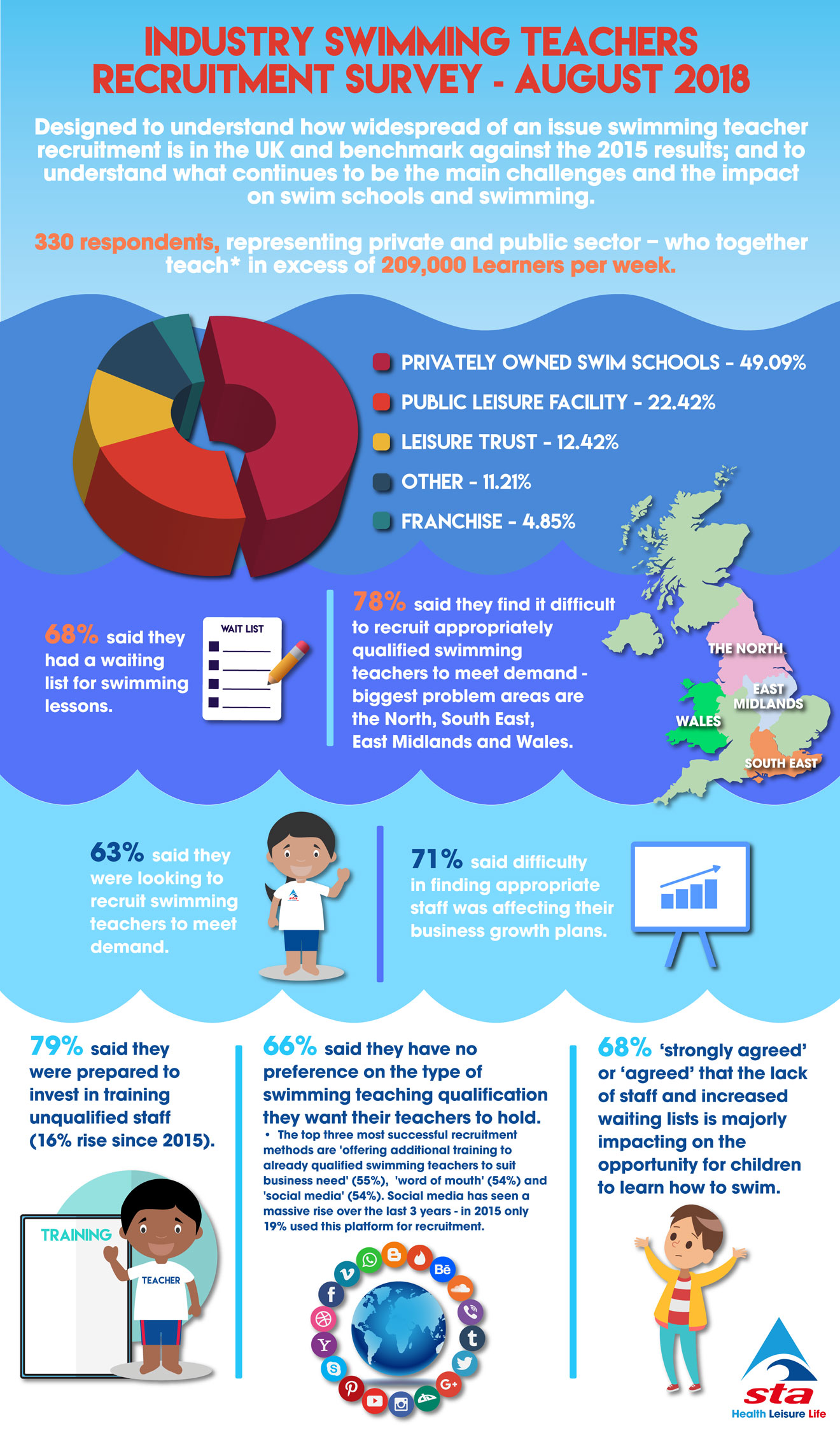 INDUSTRY SWIMMING TEACHERS RECRUITMENT SURVEY - AUGUST 2018

Designed to understand how widespread of an issue swimming teacher recruitment is in the UK and benchmark against the 2015 results; and to understand what continues to be the main challenges and the impact on swim schools and swimming.

330 respondents, representing private and public sector – who together teach* in excess of 209,000 Learners per week.

PRIVATELY OWNED SWIM SCHOOLS - 49.09%
PUBLIC LEISURE FACILITY - 22.42%
LEISURE TRUST - 12.42%
OTHER - 11.21%
FRANCHISE - 4.85%

68% said they had a waiting list for swimming lessons.

WAIT LIST

78% said they find it difficult to recruit appropriately qualified swimming teachers to meet demand - biggest problem areas are the North, South East, East Midlands and Wales.

THE NORTH
EAST MIDLANDS
WALES
SOUTH EAST

63% said they were looking to recruit swimming teachers to meet demand.

sta

71% said difficulty in finding appropriate staff was affecting their business growth plans.

79% said they were prepared to invest in training unqualified staff (16% rise since 2015).

TRAINING

TEACHER

66% said they have no preference on the type of swimming teaching qualification they want their teachers to hold.

• The top three most successful recruitment methods are 'offering additional training to already qualified swimming teachers to suit business need' (55%), 'word of mouth' (54%) and 'social media' (54%). Social media has seen a massive rise over the last 3 years - in 2015 only 19% used this platform for recruitment.

68% 'strongly agreed' or 'agreed' that the lack of staff and increased waiting lists is majorly impacting on the opportunity for children to learn how to swim.

sta
Health Leisure Life